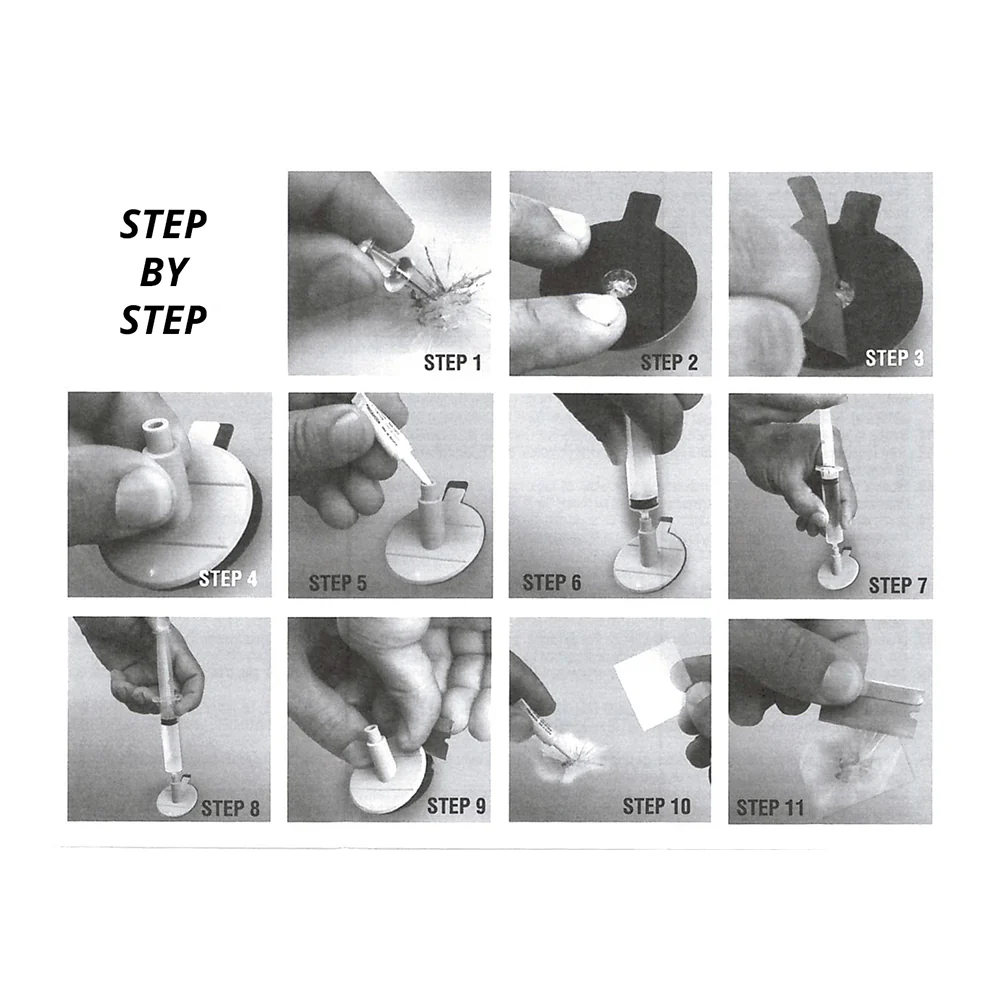 STEP BY STEP

STEP 1

STEP 2

STEP 3

STEP 4

STEP 5

STEP 6

STEP 7

STEP 8

STEP 9

STEP 10

STEP 11